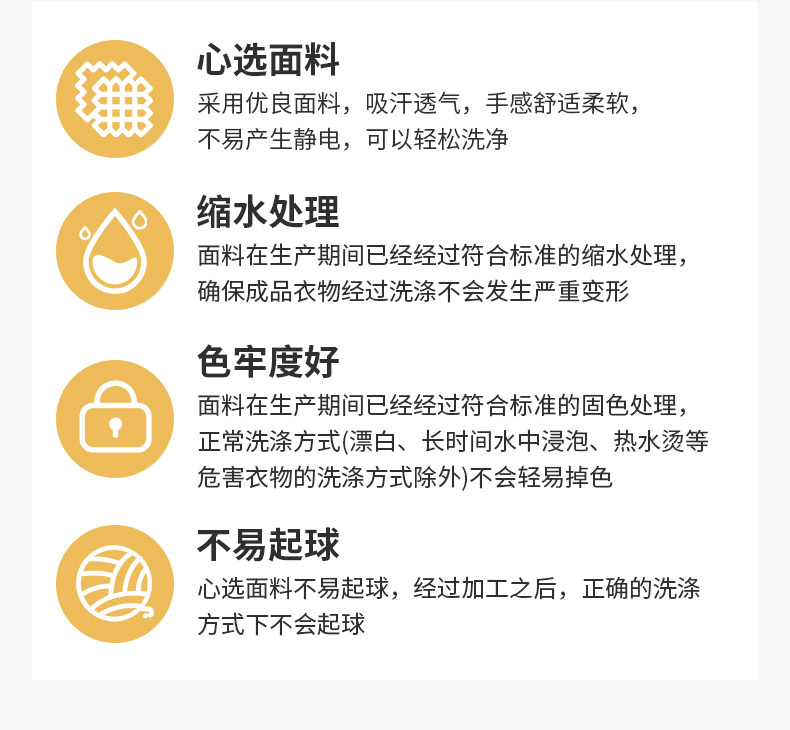 心选面料

采用优良面料，吸汗透气，手感舒适柔软，不易产生静电，可以轻松洗净

缩水处理

面料在生产期间已经经过符合标准的缩水处理，确保成品衣物经过洗涤不会发生严重变形

色牢度好

面料在生产期间已经经过符合标准的固色处理，正常洗涤方式(漂白、长时间水中浸泡、热水烫等危害衣物的洗涤方式除外)不会轻易掉色

不易起球

心选面料不易起球，经过加工之后，正确的洗涤方式下不会起球