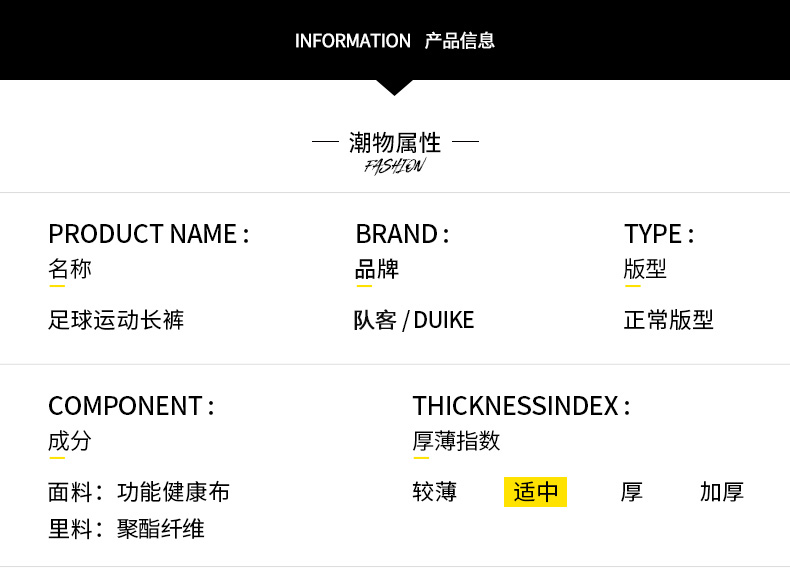 INFORMATION 产品信息

— 潮物属性 —
FASHION

PRODUCT NAME :
名称
足球运动长裤

BRAND :
品牌
队客 / DUIKE

TYPE :
版型
正常版型

COMPONENT :
成分
面料：功能健康布
里料：聚酯纤维

THICKNESSINDEX :
厚薄指数
较薄 适中 厚 加厚